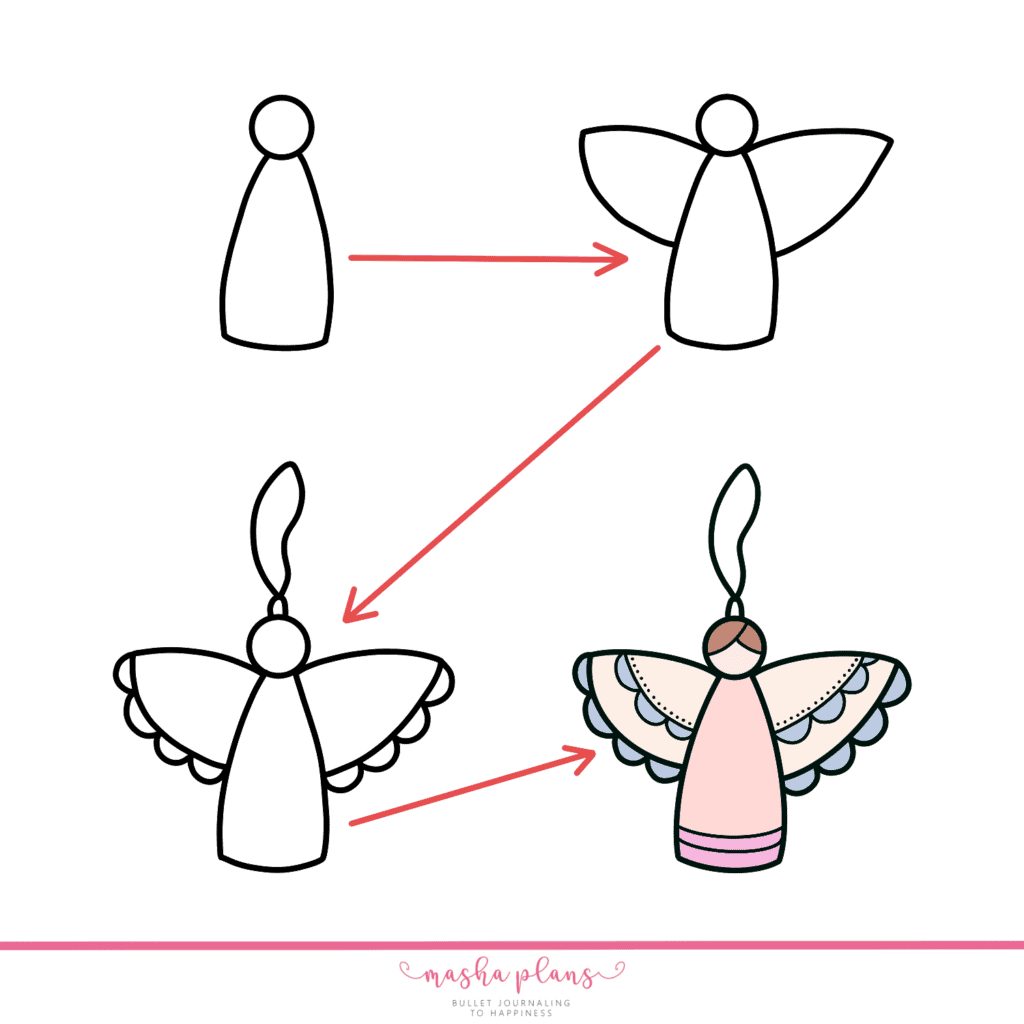 masha plans
BULLET JOURNALING
TO HAPPINESS