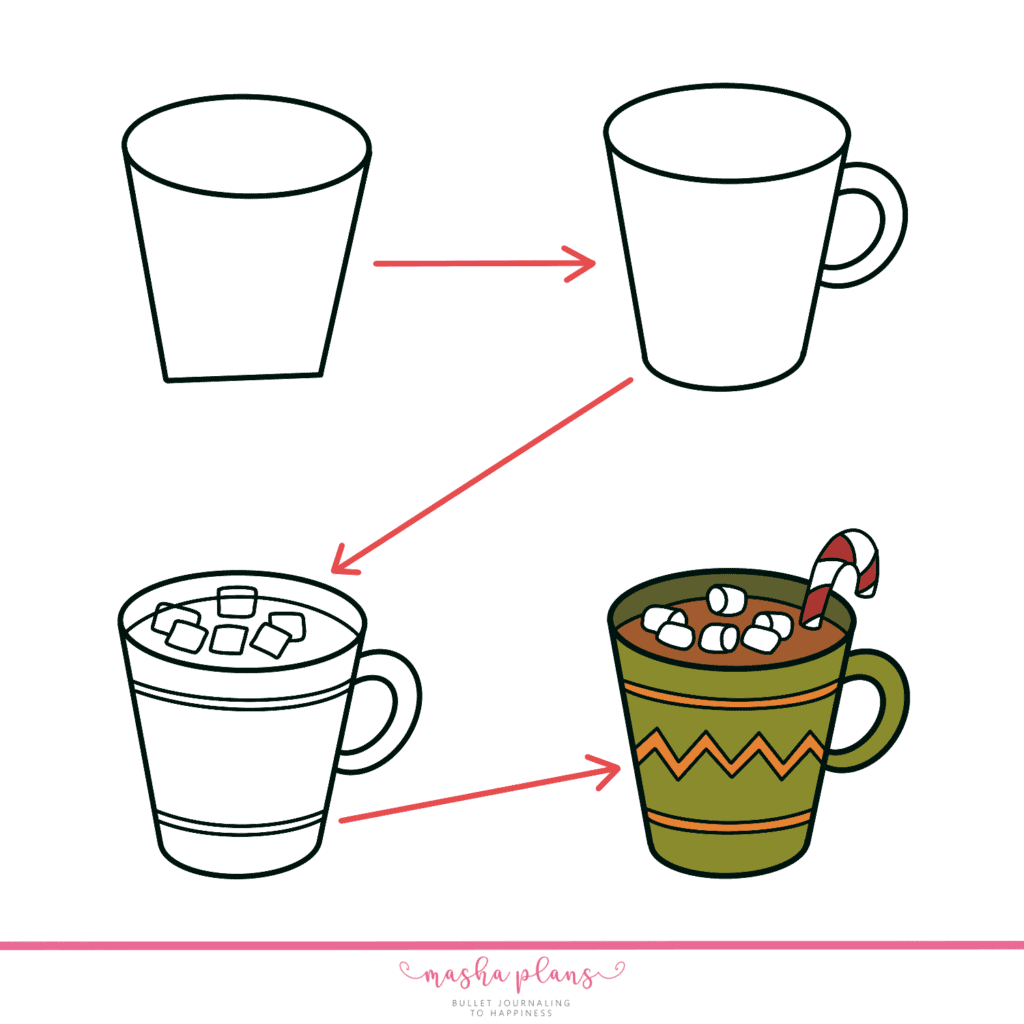 masha plans
BULLET JOURNALING
TO HAPPINESS