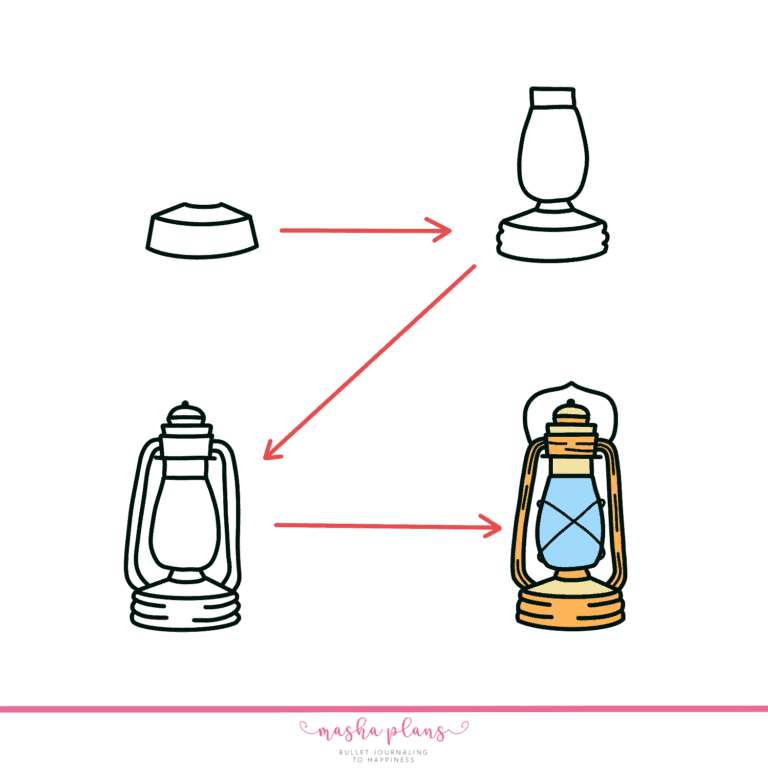 masha plans
BULLET JOURNALING
TO HAPPINESS